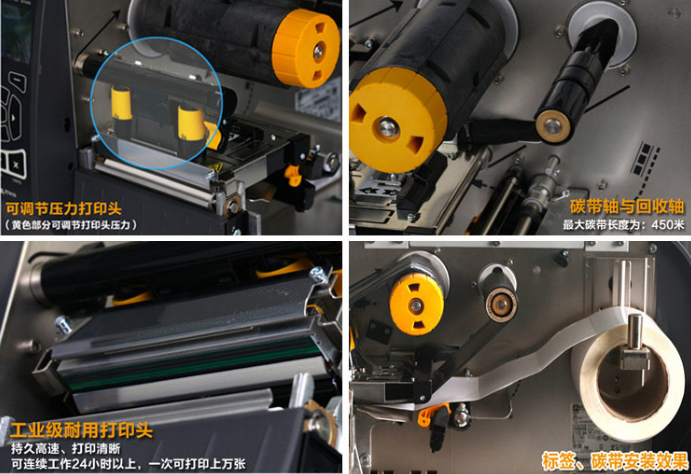 可调节压力打印头
（黄色部分可调节打印头压力）

碳带轴与回收轴
最大碳带长度为：450米

工业级耐用打印头
持久高速、打印清晰
可连续工作24小时以上，一次可打印上万张

标签、碳带安装效果